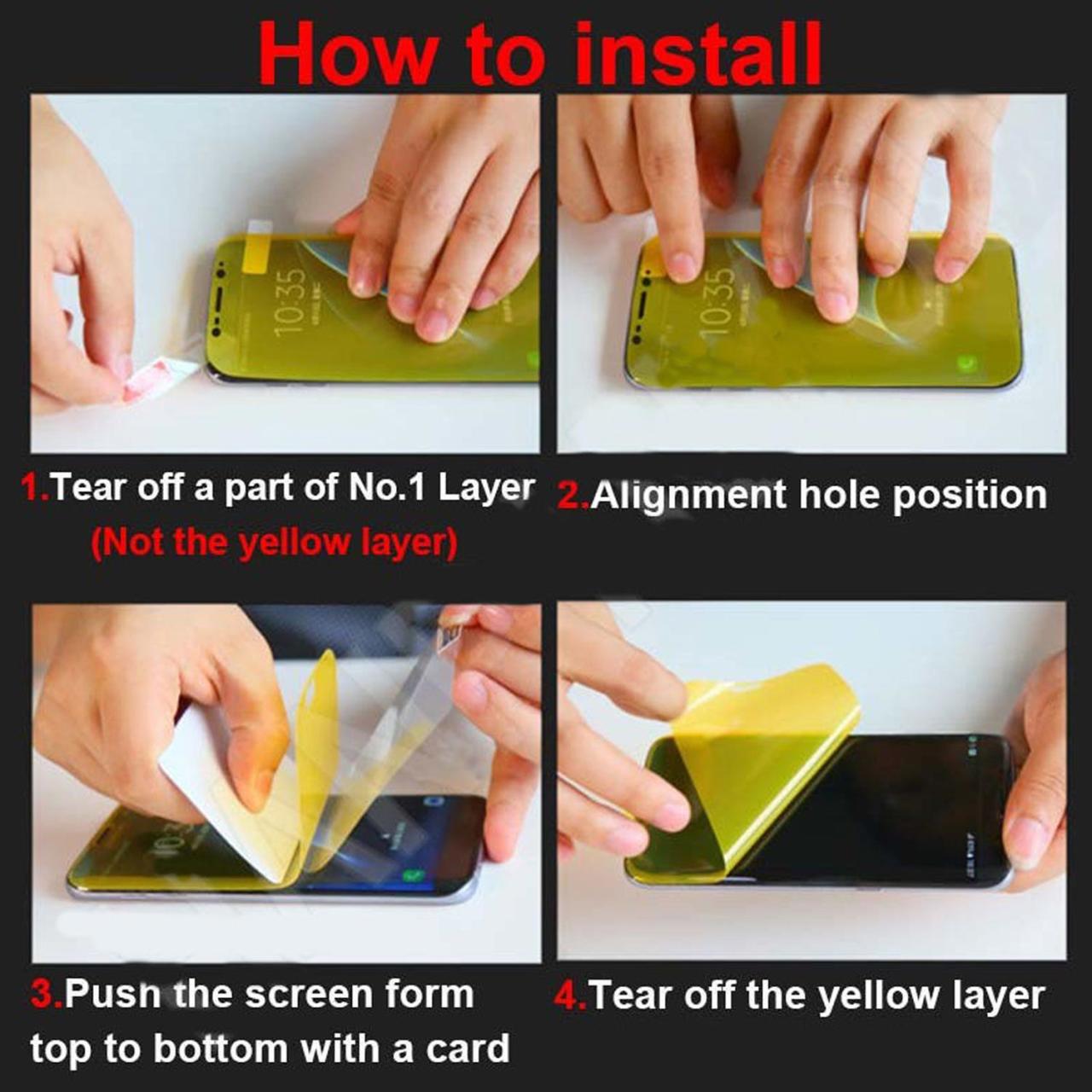 How to install

10:35

10:35

1.Tear off a part of No.1 Layer
(Not the yellow layer)

2.Alignment hole position

3.Push the screen form top to bottom with a card

4.Tear off the yellow layer