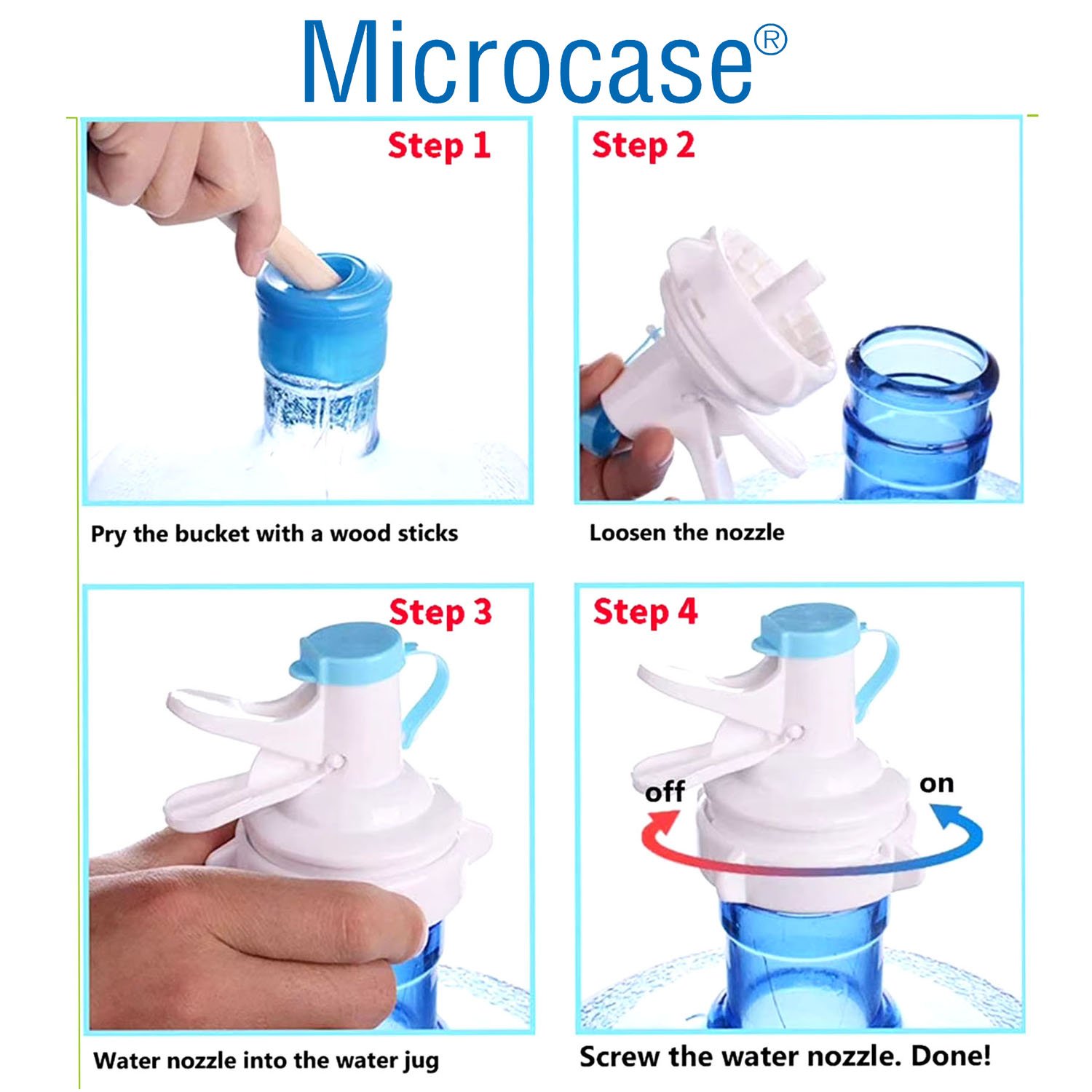 Microcase®

Step 1

Pry the bucket with a wood sticks

Step 2

Loosen the nozzle

Step 3

Water nozzle into the water jug

Step 4

off

on

Screw the water nozzle. Done!