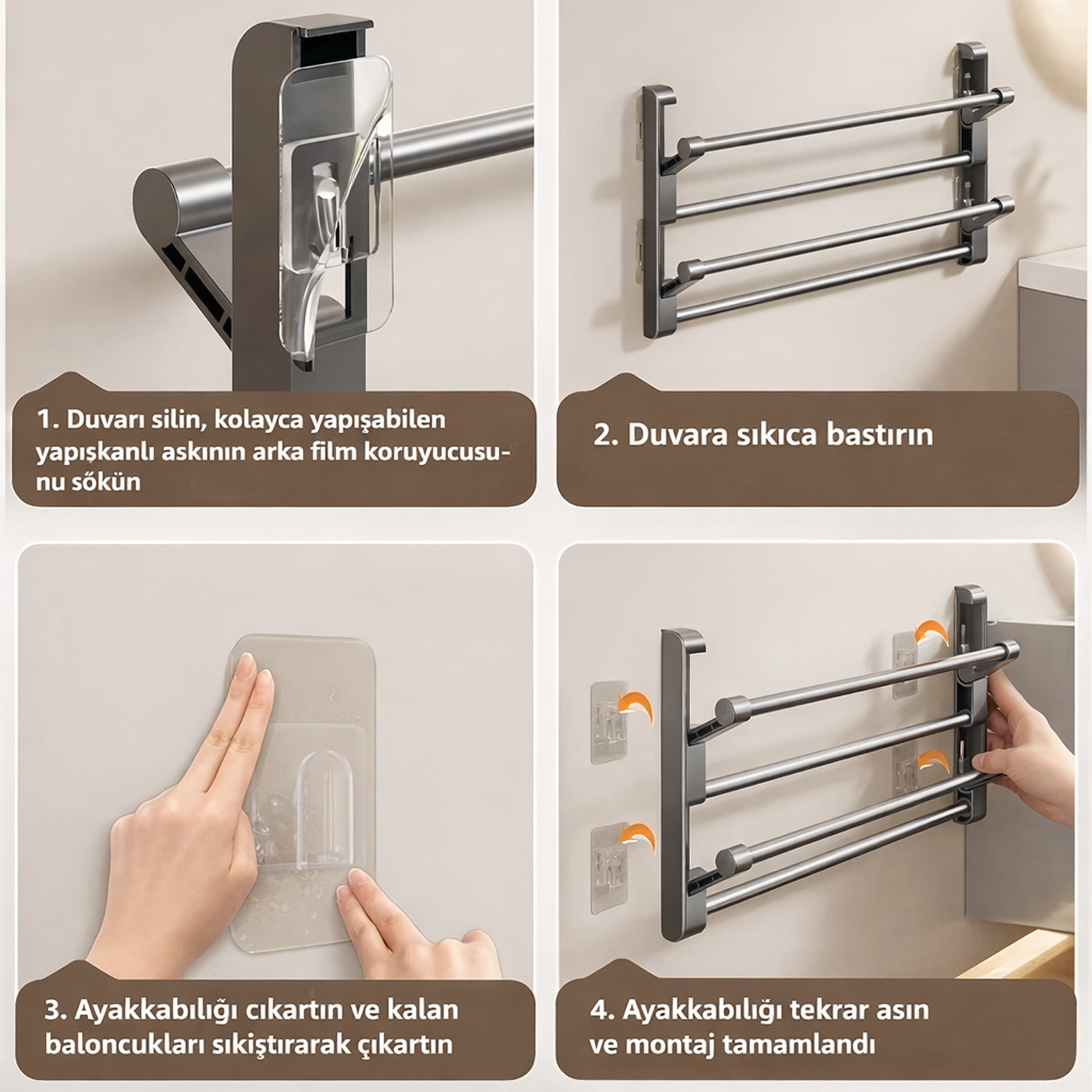 1. Duvarı silin, kolayca yapışabilen yapışkanlı askının arka film koruyucusunu sökün

2. Duvara sıkıca bastırın

3. Ayakkabılığı cıkartın ve kalan baloncukları sıkıştırarak çıkartın

4. Ayakkabılığı tekrar asın ve montaj tamamlandı